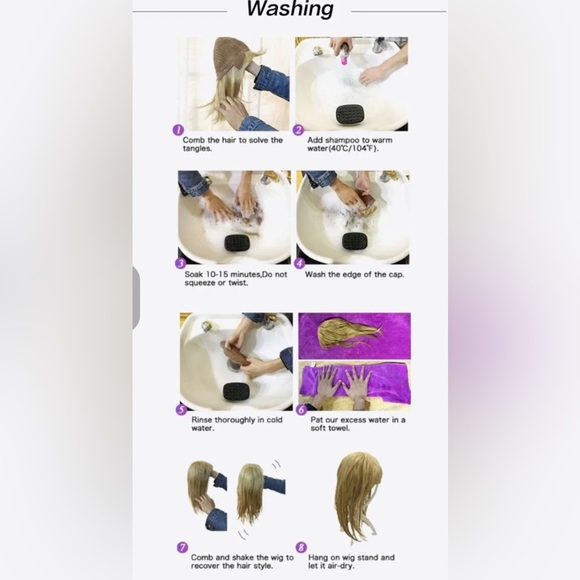 Washing

1 Comb the hair to solve the tangles.

2 Add shampoo to warm water(40℃/104℉).

3 Soak 10-15 minutes,Do not squeeze or twist.

4 Wash the edge of the cap.

5 Rinse thoroughly in cold water.

6 Pat our excess water in a soft towel.

7 Comb and shake the wig to recover the hair style.

8 Hang on wig stand and let it air-dry.